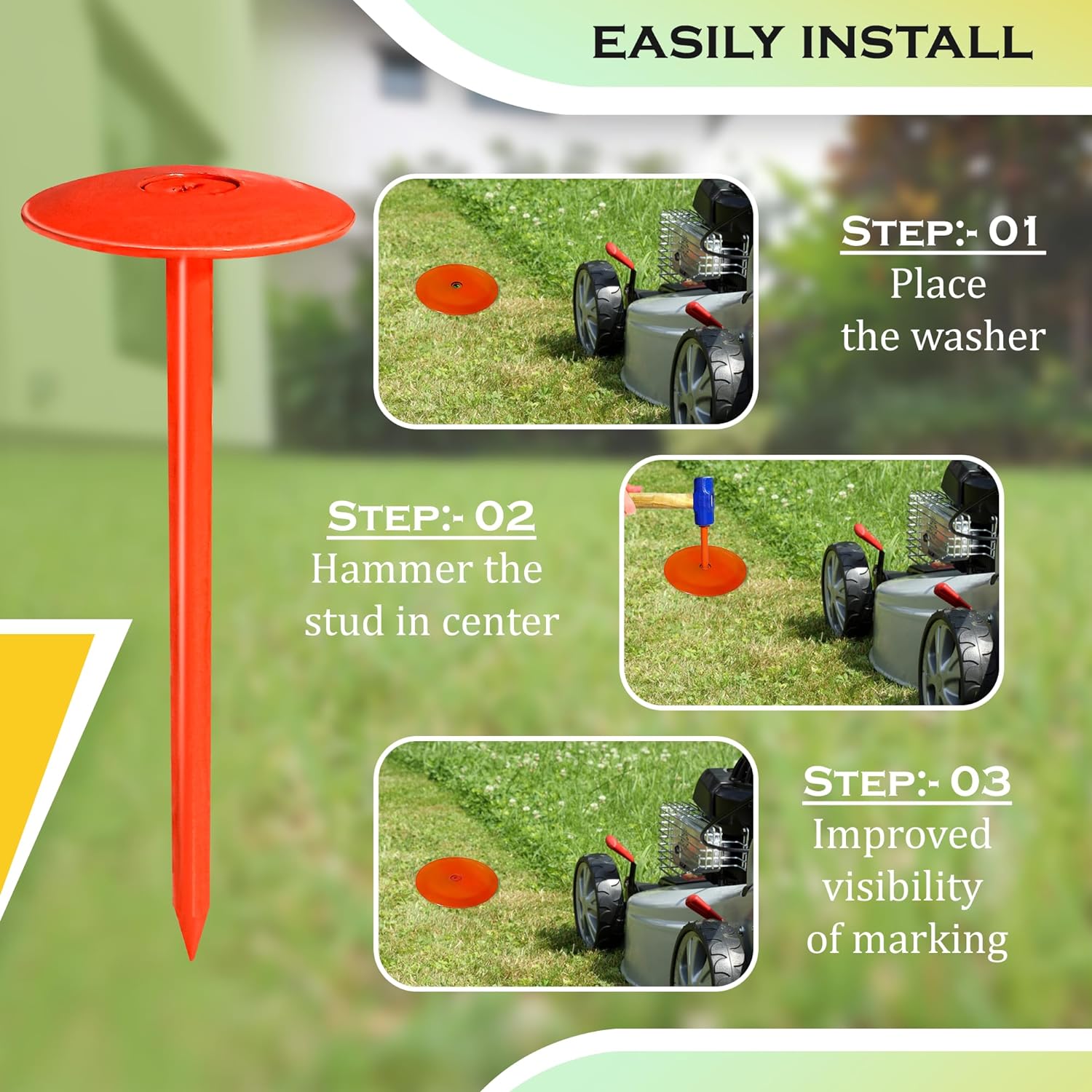 EASILY INSTALL

STEP:- 01
Place
the washer

STEP:- 02
Hammer the
stud in center

STEP:- 03
Improved
visibility
of marking