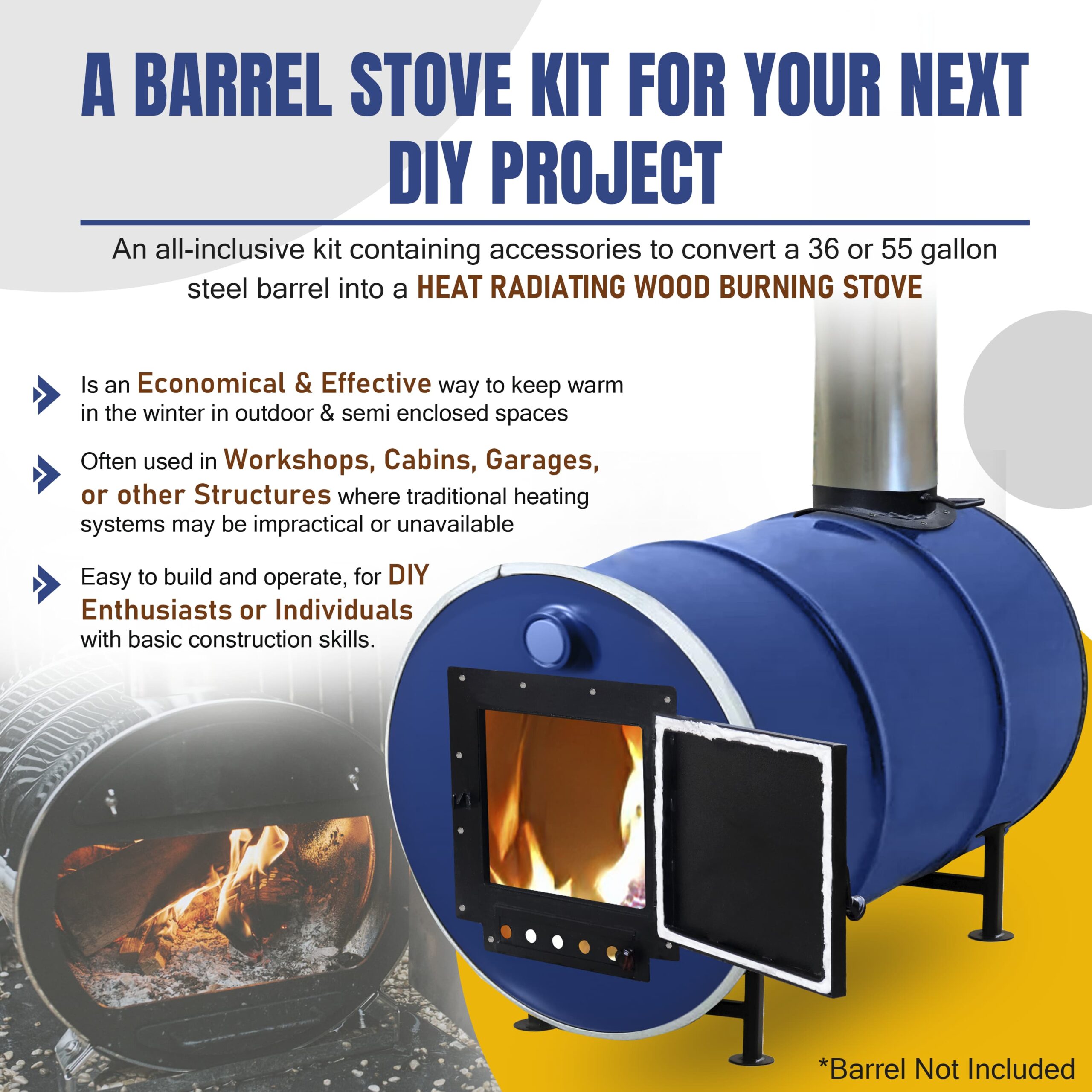 A BARREL STOVE KIT FOR YOUR NEXT DIY PROJECT

An all-inclusive kit containing accessories to convert a 36 or 55 gallon steel barrel into a HEAT RADIATING WOOD BURNING STOVE

Is an Economical & Effective way to keep warm in the winter in outdoor & semi enclosed spaces

Often used in Workshops, Cabins, Garages, or other Structures where traditional heating systems may be impractical or unavailable

Easy to build and operate, for DIY Enthusiasts or Individuals with basic construction skills.

*Barrel Not Included