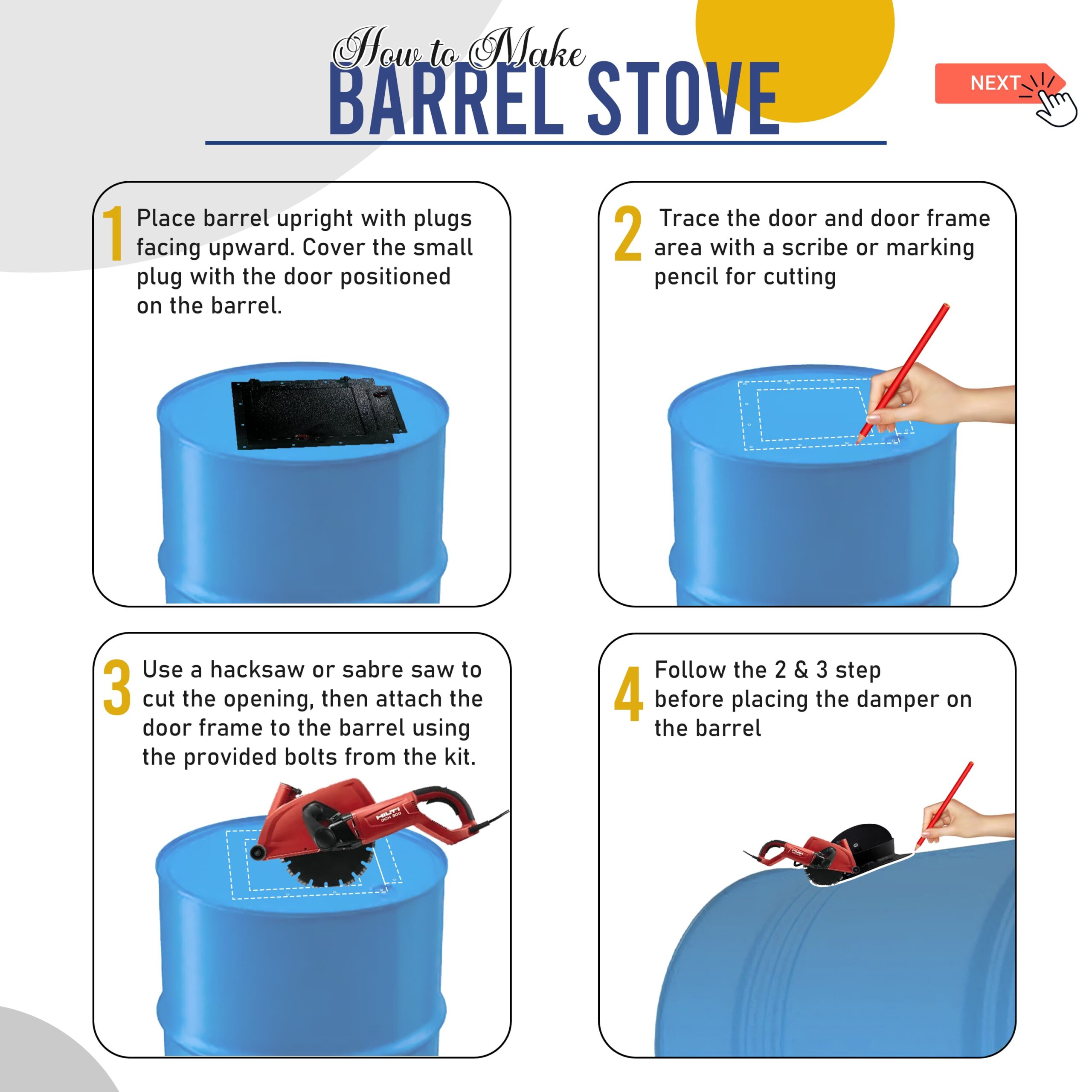 How to Make
BARREL STOVE

NEXT

1 Place barrel upright with plugs facing upward. Cover the small plug with the door positioned on the barrel.

2 Trace the door and door frame area with a scribe or marking pencil for cutting

3 Use a hacksaw or sabre saw to cut the opening, then attach the door frame to the barrel using the provided bolts from the kit.

HILTI
DCH 300

4 Follow the 2 & 3 step before placing the damper on the barrel