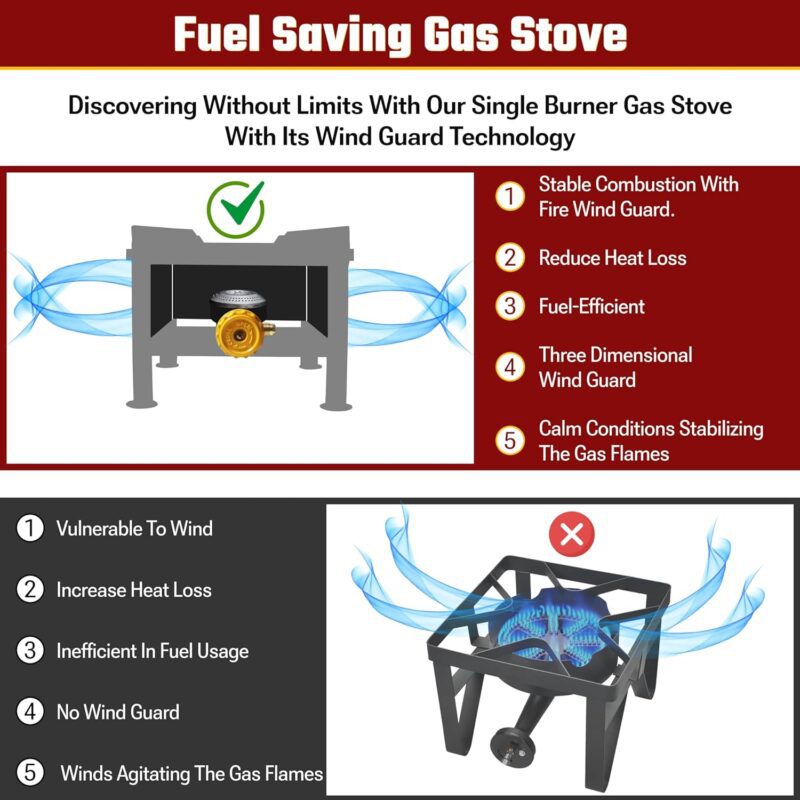 Fuel Saving Gas Stove

Discovering Without Limits With Our Single Burner Gas Stove With Its Wind Guard Technology

1 Stable Combustion With Fire Wind Guard.

2 Reduce Heat Loss

3 Fuel-Efficient

4 Three Dimensional Wind Guard

5 Calm Conditions Stabilizing The Gas Flames

1 Vulnerable To Wind

2 Increase Heat Loss

3 Inefficient In Fuel Usage

4 No Wind Guard

5 Winds Agitating The Gas Flames