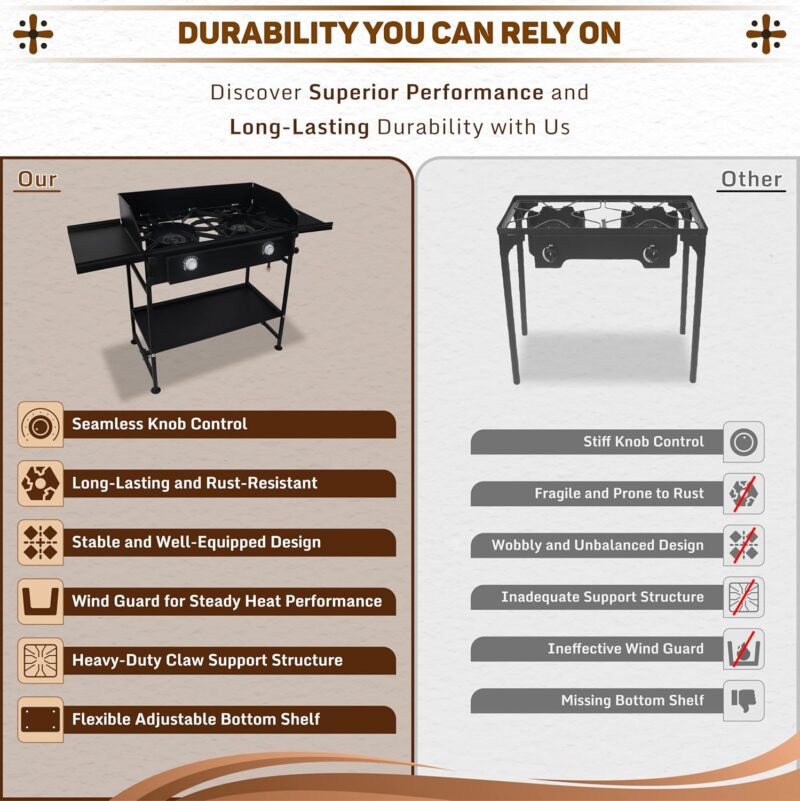 DURABILITY YOU CAN RELY ON

Discover Superior Performance and Long-Lasting Durability with Us

Our

Seamless Knob Control

Long-Lasting and Rust-Resistant

Stable and Well-Equipped Design

Wind Guard for Steady Heat Performance

Heavy-Duty Claw Support Structure

Flexible Adjustable Bottom Shelf

Other

Stiff Knob Control

Fragile and Prone to Rust

Wobbly and Unbalanced Design

Inadequate Support Structure

Ineffective Wind Guard

Missing Bottom Shelf