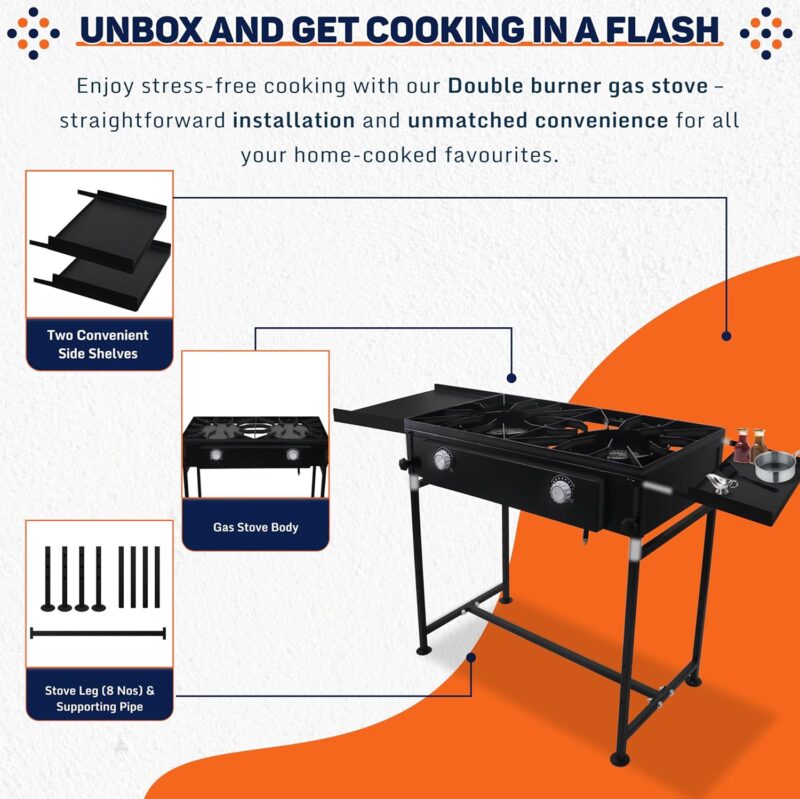 UNBOX AND GET COOKING IN A FLASH

Enjoy stress-free cooking with our Double burner gas stove – straightforward installation and unmatched convenience for all your home-cooked favourites.

Two Convenient Side Shelves

Gas Stove Body

Stove Leg (8 Nos) & Supporting Pipe