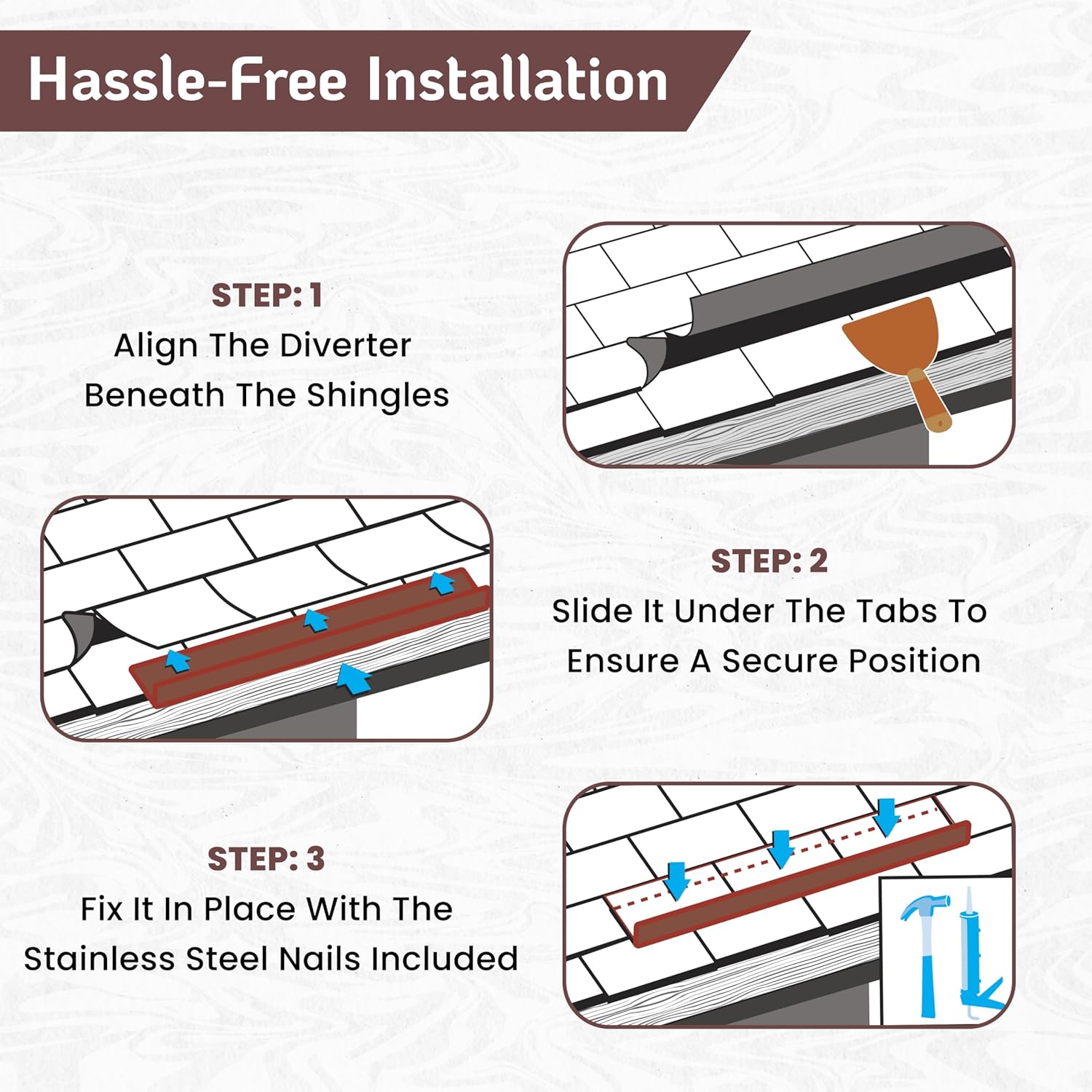 Hassle-Free Installation

STEP: 1
Align The Diverter Beneath The Shingles

STEP: 2
Slide It Under The Tabs To Ensure A Secure Position

STEP: 3
Fix It In Place With The Stainless Steel Nails Included