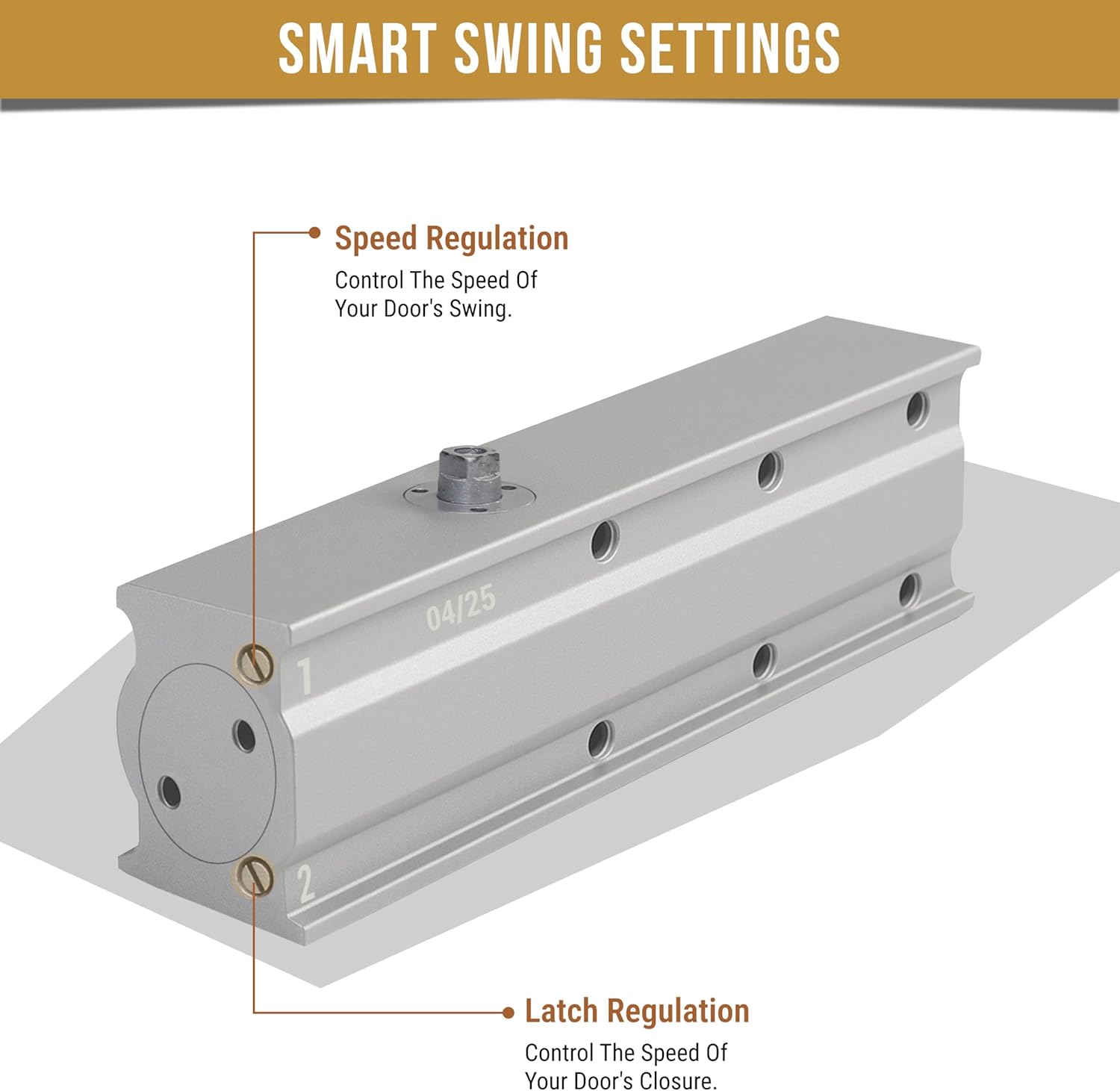 SMART SWING SETTINGS

Speed Regulation
Control The Speed Of Your Door's Swing.

04/25

1

2

Latch Regulation
Control The Speed Of Your Door's Closure.