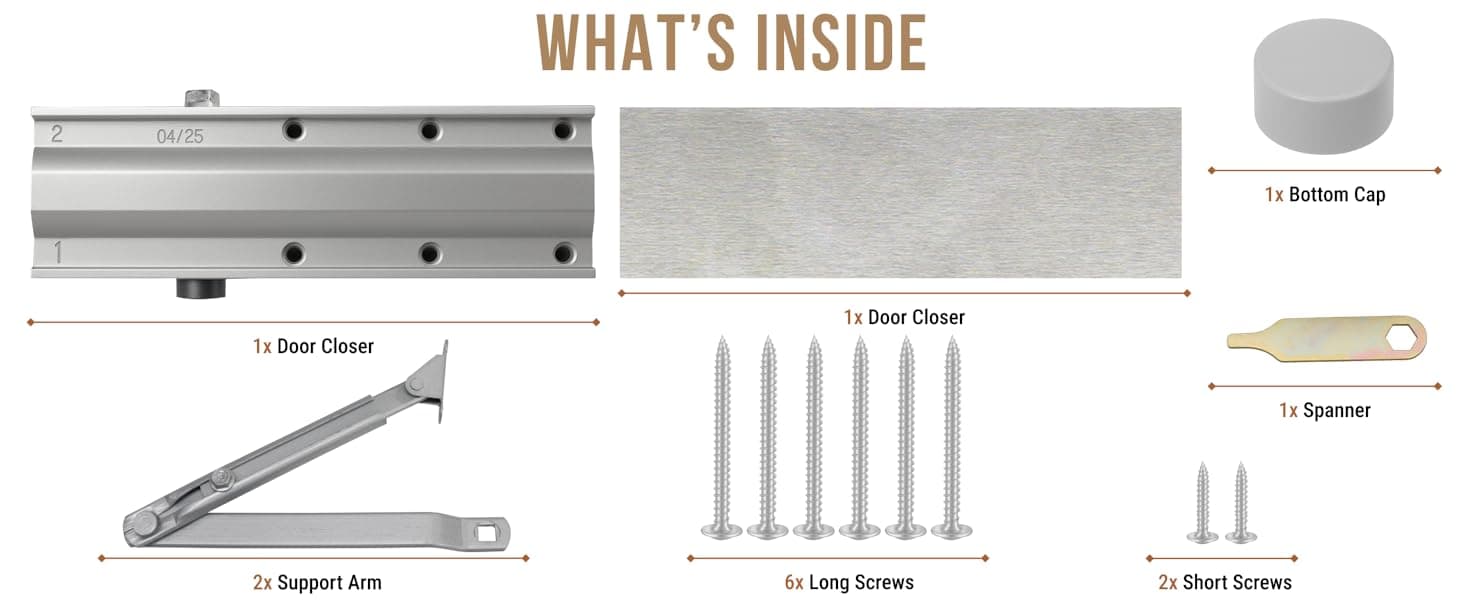 WHAT'S INSIDE

2
04/25
1

1x Door Closer

1x Door Closer

1x Bottom Cap

1x Spanner

2x Support Arm

6x Long Screws

2x Short Screws