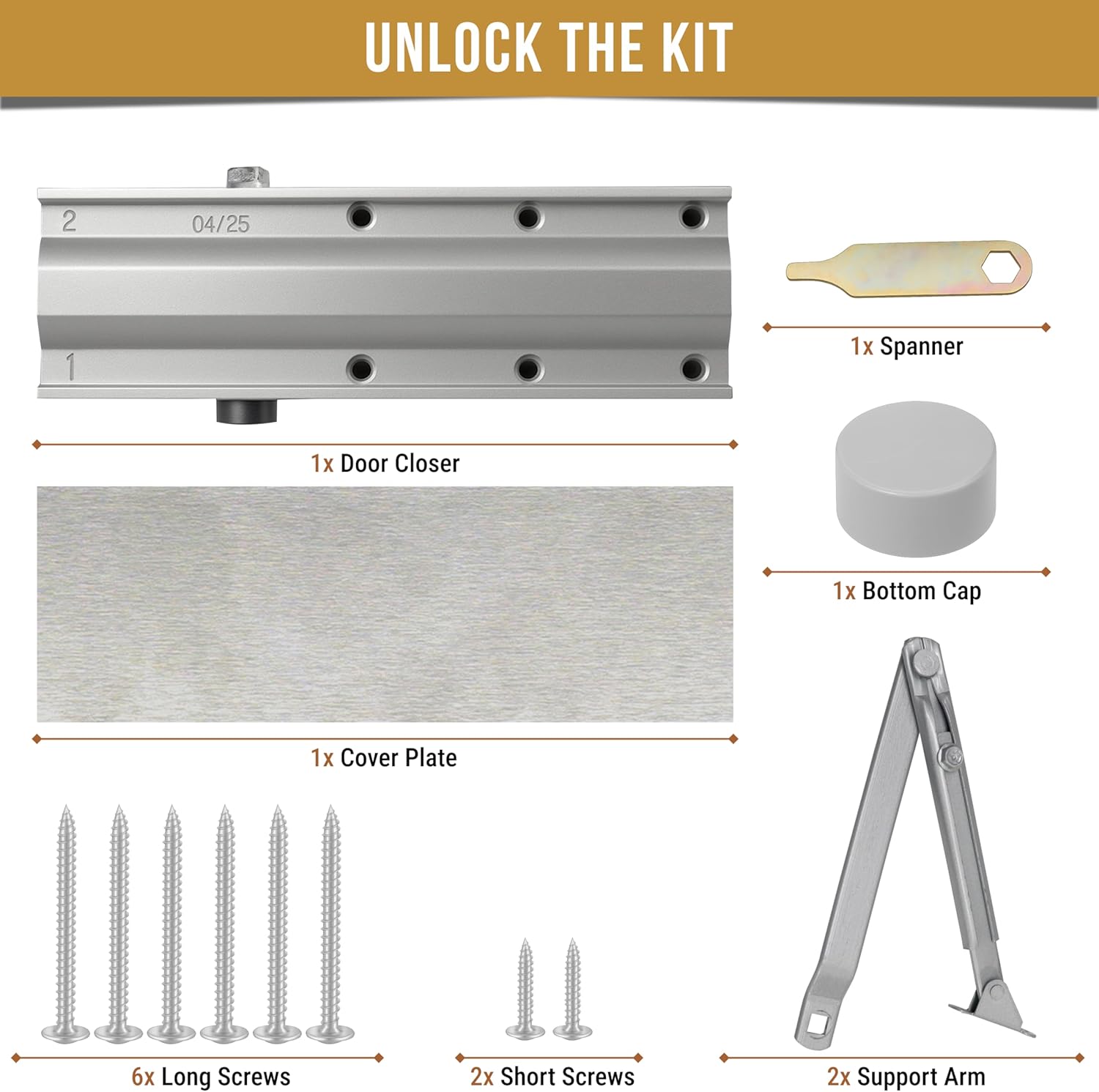 UNLOCK THE KIT

2 04/25

1

1x Door Closer

1x Spanner

1x Bottom Cap

1x Cover Plate

6x Long Screws

2x Short Screws

2x Support Arm