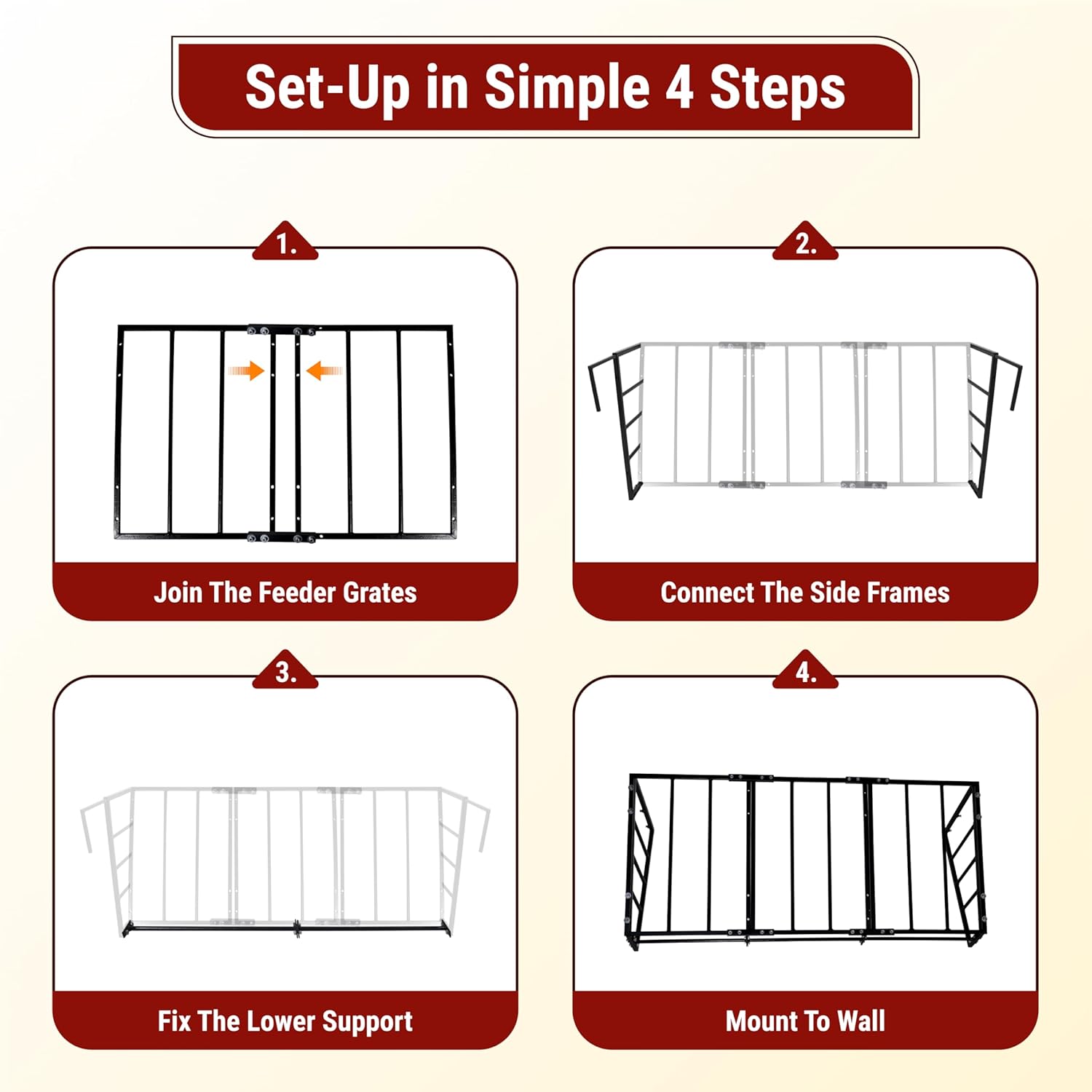 Set-Up in Simple 4 Steps

1.

Join The Feeder Grates

2.

Connect The Side Frames

3.

Fix The Lower Support

4.

Mount To Wall